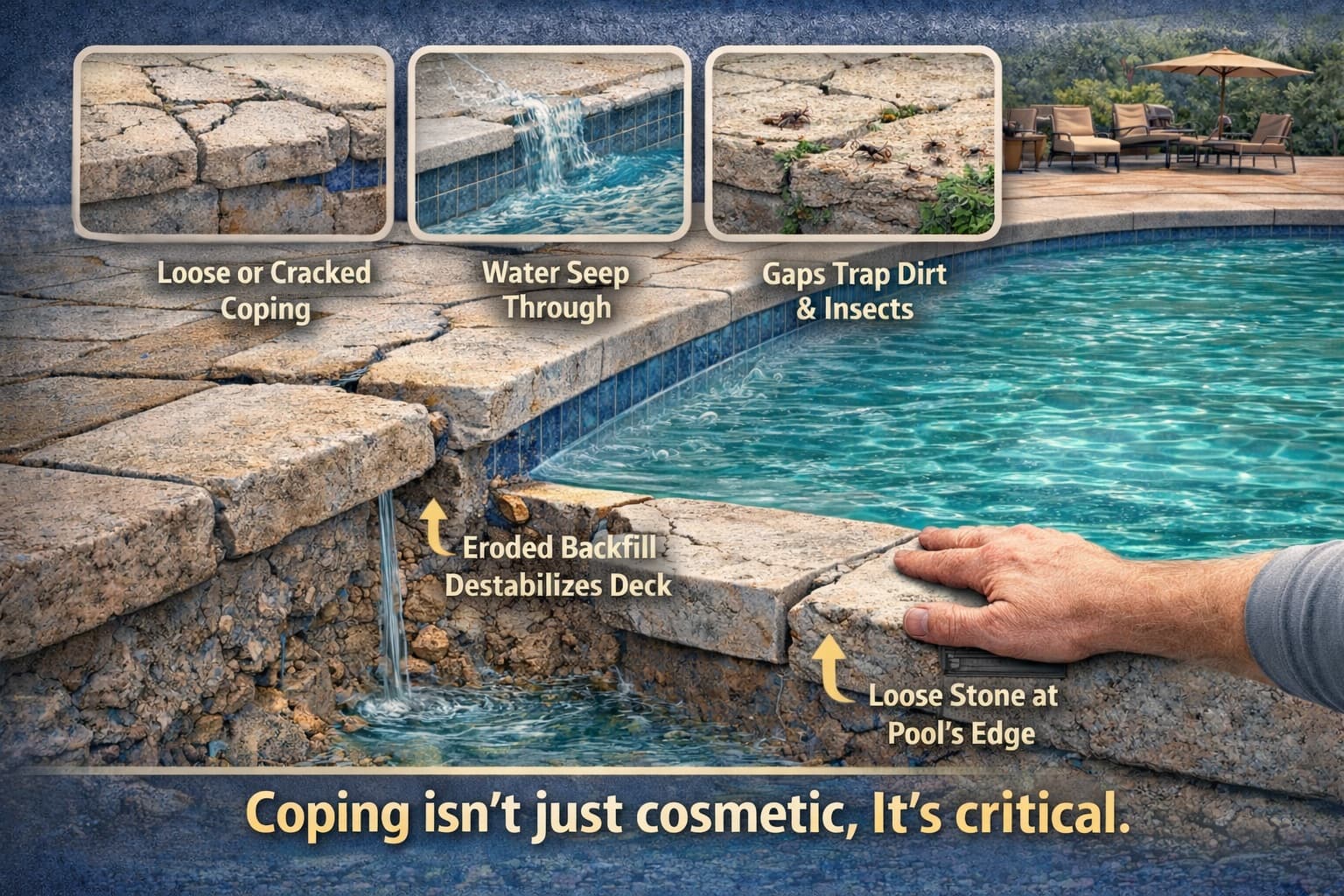 Loose or Cracked Coping

Water Seep Through

Gaps Trap Dirt & Insects

Eroded Backfill Destabilizes Deck

Loose Stone at Pool's Edge

Coping isn't just cosmetic, It's critical.